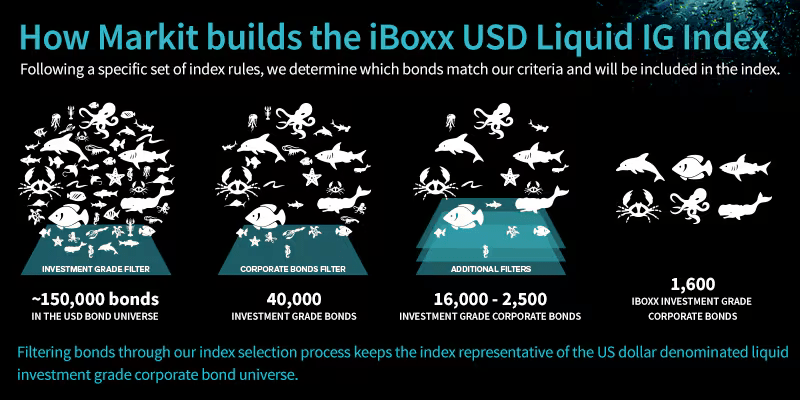 How Markit builds the iBoxx USD Liquid IG Index

Following a specific set of index rules, we determine which bonds match our criteria and will be included in the index.

INVESTMENT GRADE FILTER

~150,000 bonds
IN THE USD BOND UNIVERSE

CORPORATE BONDS FILTER

40,000
INVESTMENT GRADE BONDS

ADDITIONAL FILTERS

16,000 - 2,500
INVESTMENT GRADE CORPORATE BONDS

1,600
IBOXX INVESTMENT GRADE CORPORATE BONDS

Filtering bonds through our index selection process keeps the index representative of the US dollar denominated liquid investment grade corporate bond universe.