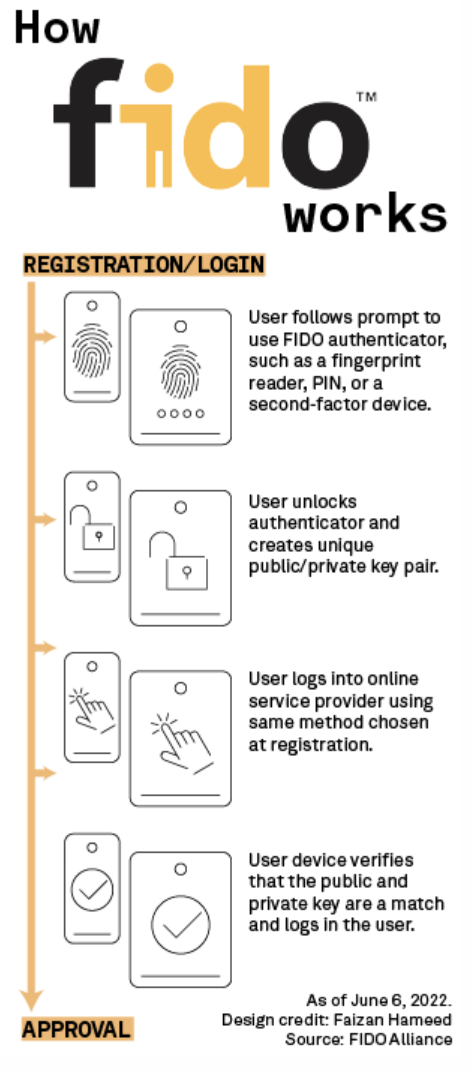 How fido™ works

REGISTRATION/LOGIN

User follows prompt to use FIDO authenticator, such as a fingerprint reader, PIN, or a second-factor device.

User unlocks authenticator and creates unique public/private key pair.

User logs into online service provider using same method chosen at registration.

User device verifies that the public and private key are a match and logs in the user.

APPROVAL

As of June 6, 2022.
Design credit: Faizan Hameed
Source: FIDO Alliance