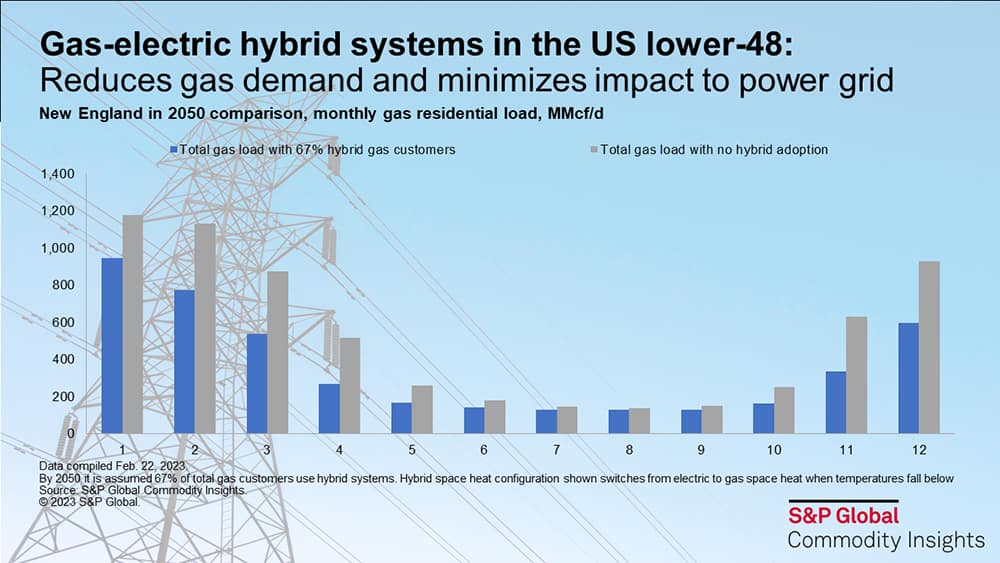 Gas-electric hybrid systems in the US lower-48:
Reduces gas demand and minimizes impact to power grid

New England in 2050 comparison, monthly gas residential load, MMcf/d

Total gas load with 67% hybrid gas customers
Total gas load with no hybrid adoption

1,400
1,200
1,000
800
600
400
200
0

1 2 3 4 5 6 7 8 9 10 11 12

Data compiled Feb. 22, 2023.
By 2050 it is assumed 67% of total gas customers use hybrid systems. Hybrid space heat configuration shown switches from electric to gas space heat when temperatures fall below
Source: S&P Global Commodity Insights.
© 2023 S&P Global.

S&P Global
Commodity Insights